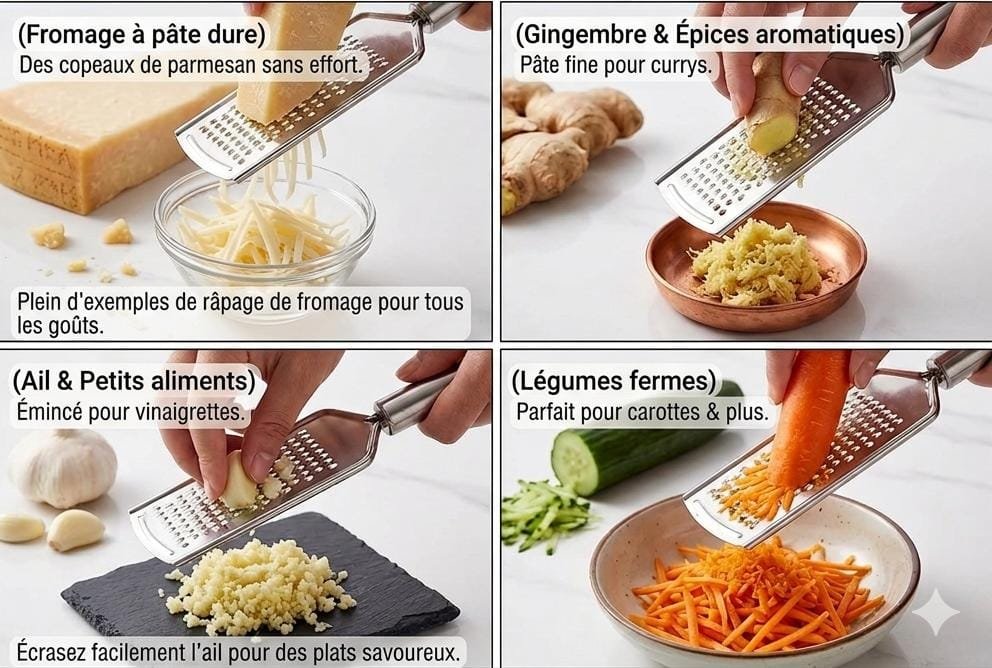 (Fromage à pâte dure)
Des copeaux de parmesan sans effort.

Plein d'exemples de râpage de fromage pour tous les goûts.

(Gingembre & Épices aromatiques)
Pâte fine pour currys.

(Ail & Petits aliments)
Émincé pour vinaigrettes.

Écrasez facilement l'ail pour des plats savoureux.

(Légumes fermes)
Parfait pour carottes & plus.