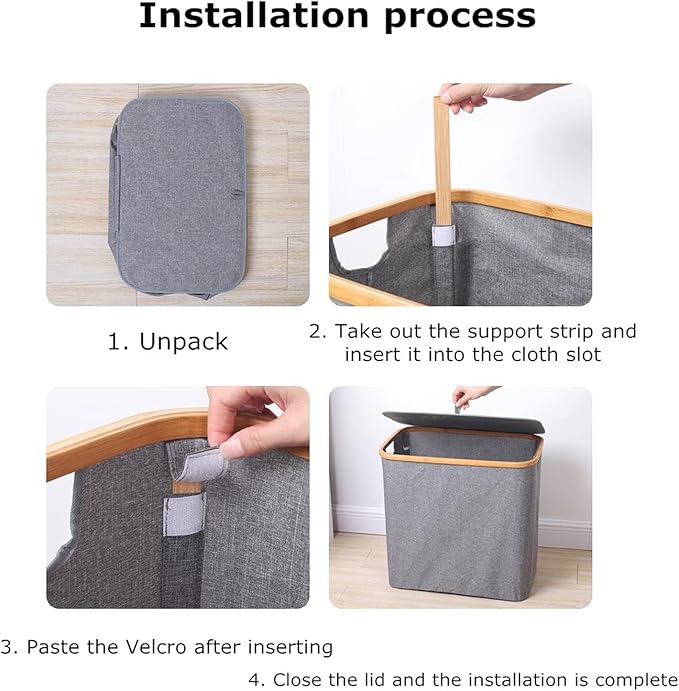 Installation process

1. Unpack

2. Take out the support strip and insert it into the cloth slot

3. Paste the Velcro after inserting

4. Close the lid and the installation is complete