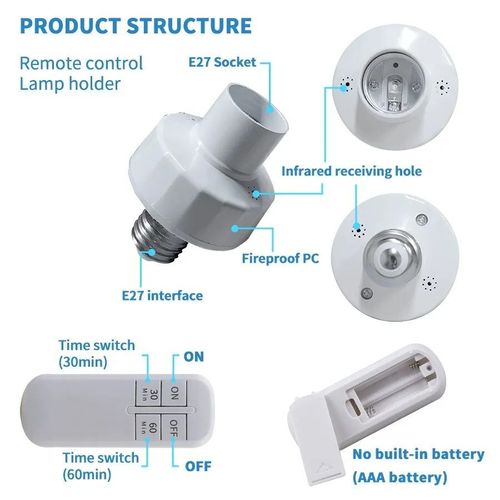 PRODUCT STRUCTURE

Remote control Lamp holder

E27 Socket

Infrared receiving hole

Fireproof PC

E27 interface

Time switch (30min)

ON

30 Min

ON

60 Min

OFF

Time switch (60min)

OFF

No built-in battery (AAA battery)