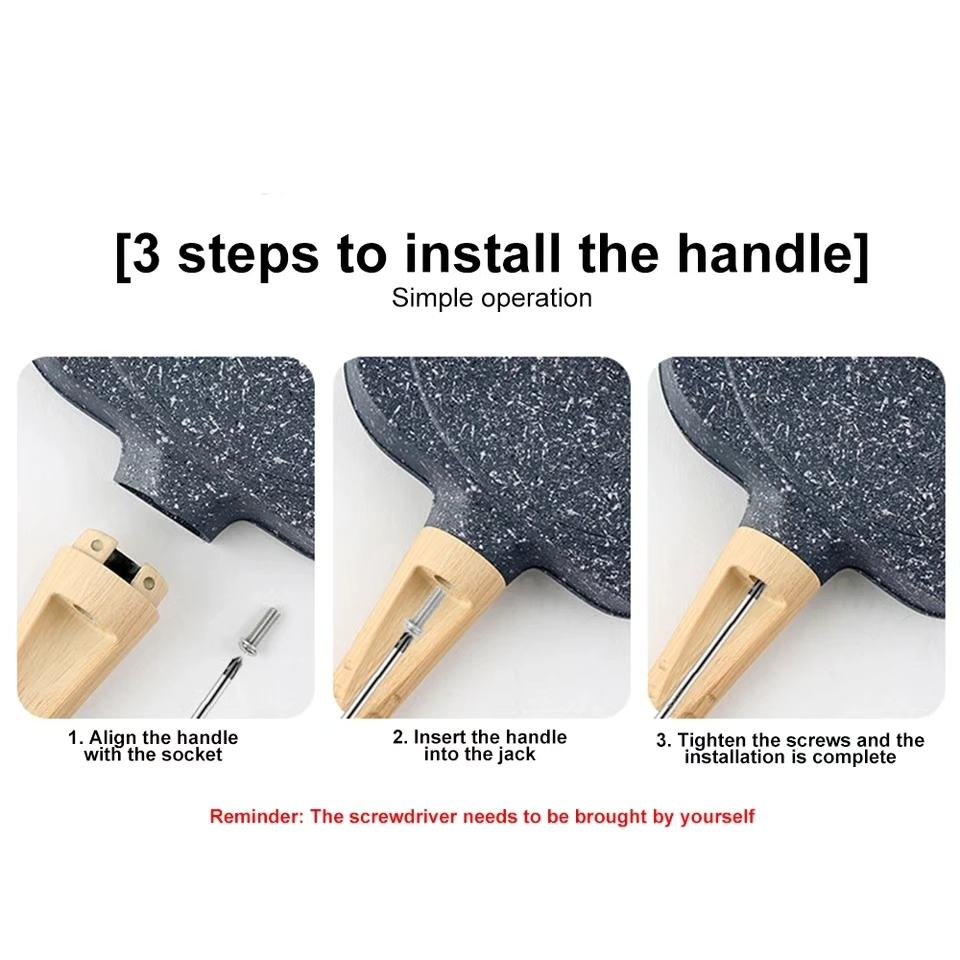 [3 steps to install the handle]
Simple operation

1. Align the handle with the socket

2. Insert the handle into the jack

3. Tighten the screws and the installation is complete

Reminder: The screwdriver needs to be brought by yourself