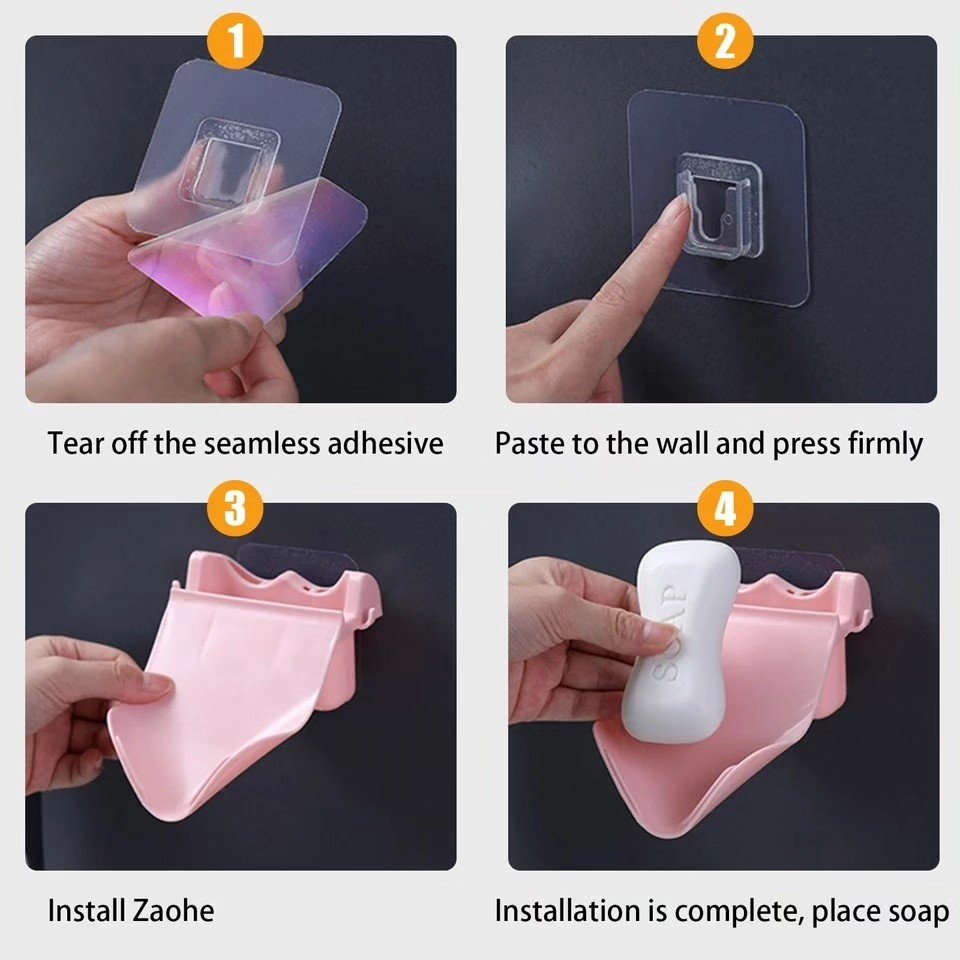 1

Tear off the seamless adhesive

2

Paste to the wall and press firmly

3

Install Zaohe

4

SOAP

Installation is complete, place soap