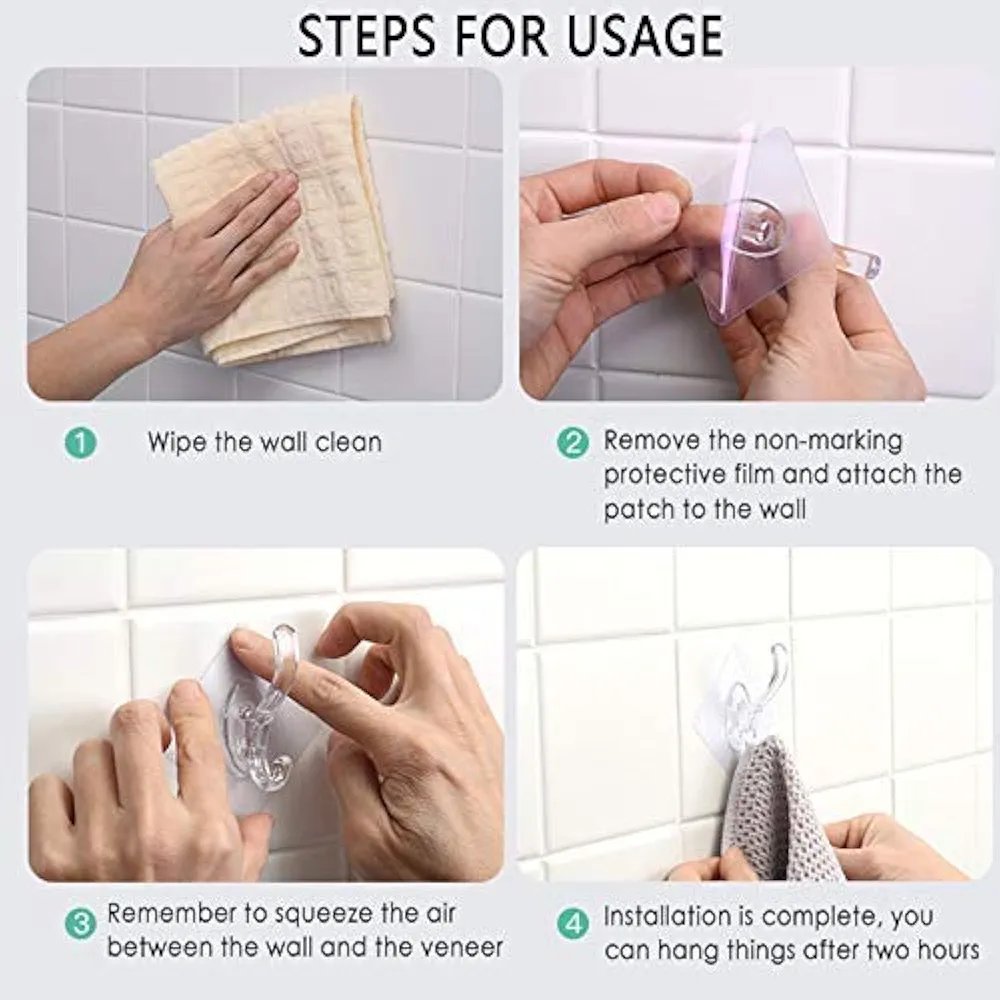 STEPS FOR USAGE

1 Wipe the wall clean

2 Remove the non-marking protective film and attach the patch to the wall

3 Remember to squeeze the air between the wall and the veneer

4 Installation is complete, you can hang things after two hours