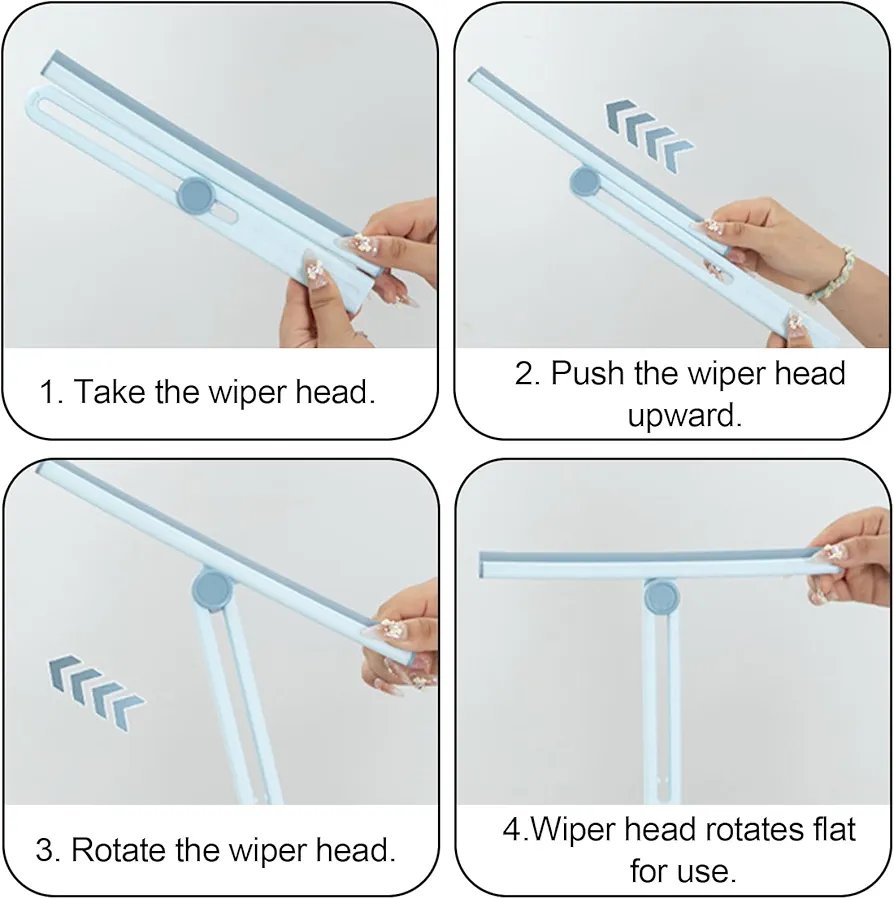 1. Take the wiper head.

2. Push the wiper head upward.

3. Rotate the wiper head.

4.Wiper head rotates flat for use.