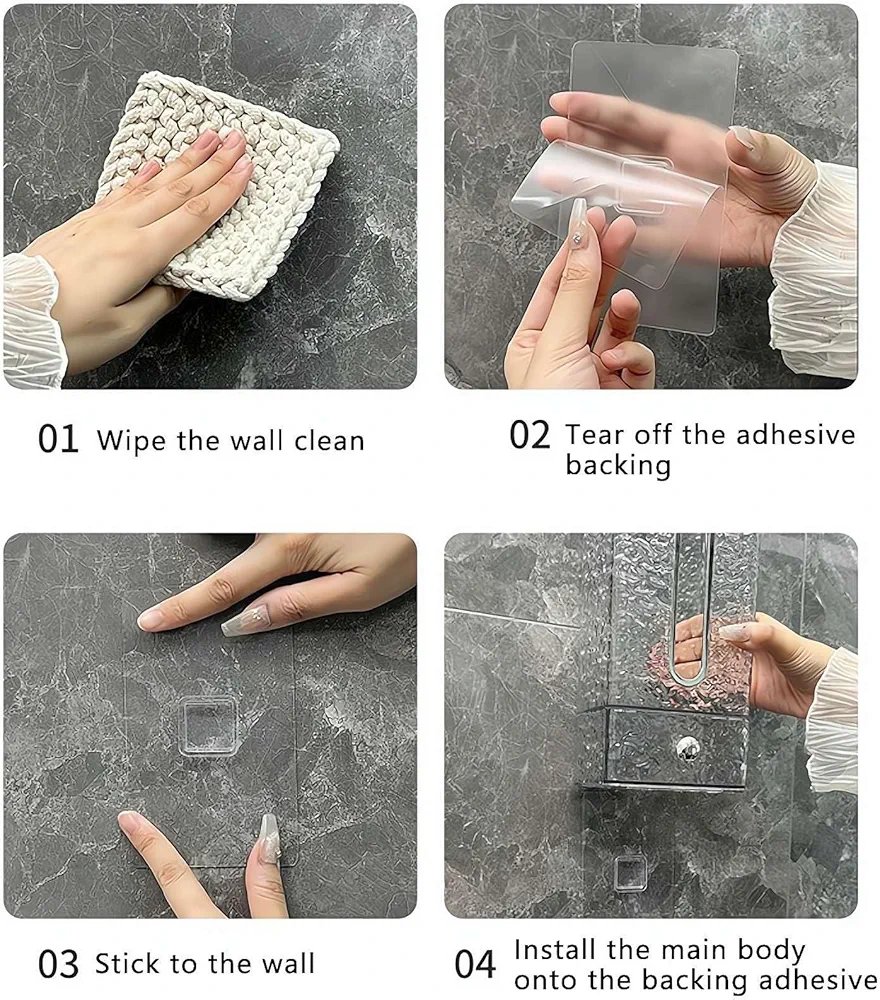 01 Wipe the wall clean

02 Tear off the adhesive backing

03 Stick to the wall

04 Install the main body onto the backing adhesive